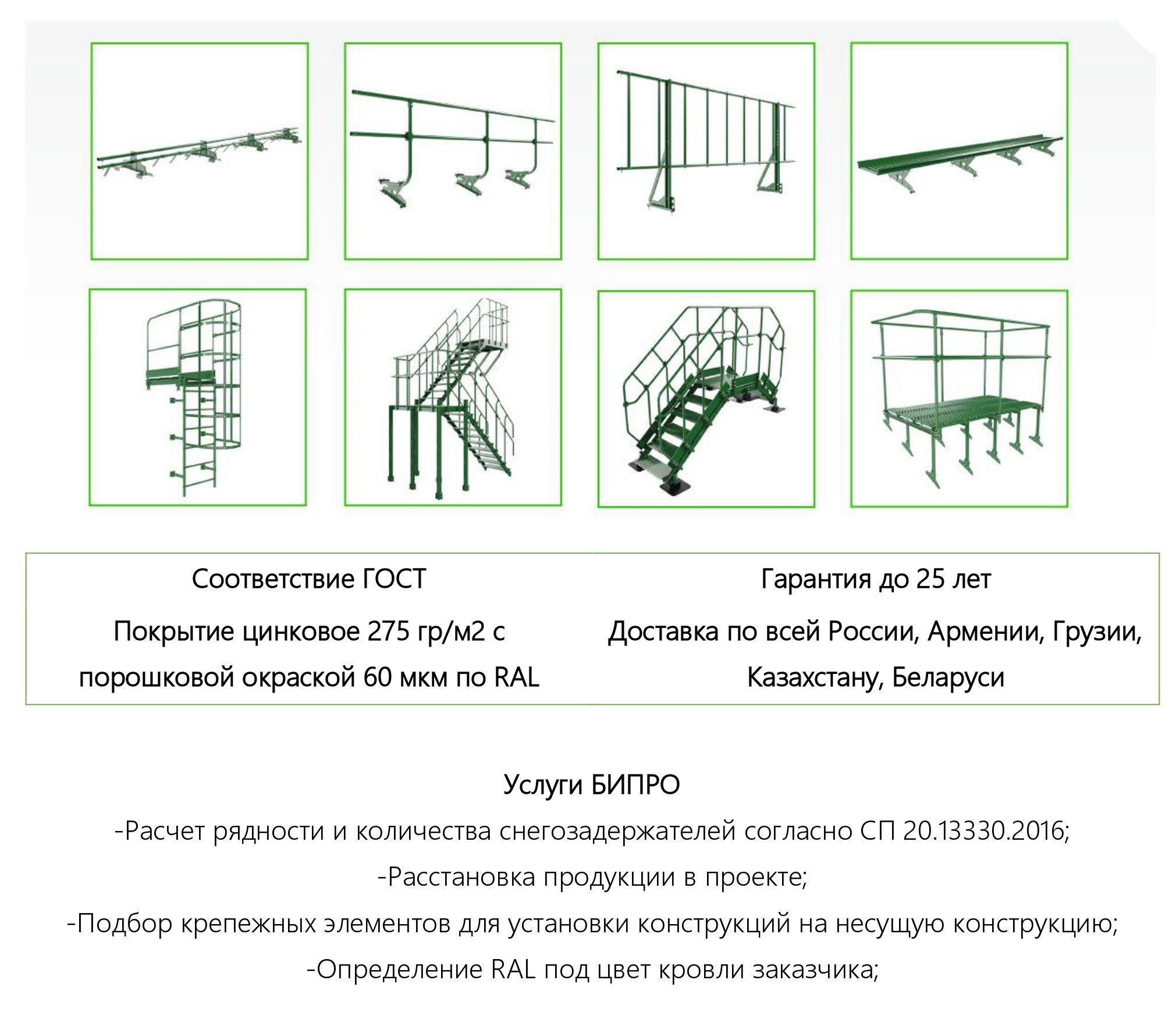 Соответствие ГОСТ

Покрытие цинковое 275 гр/м2 с порошковой окраской 60 мкм по RAL

Гарантия до 25 лет

Доставка по всей России, Армении, Грузии, Казахстану, Беларуси

Услуги БИПРО

-Расчет рядности и количества снегозадержателей согласно СП 20.13330.2016;

-Расстановка продукции в проекте;

-Подбор крепежных элементов для установки конструкций на несущую конструкцию;

-Определение RAL под цвет кровли заказчика;